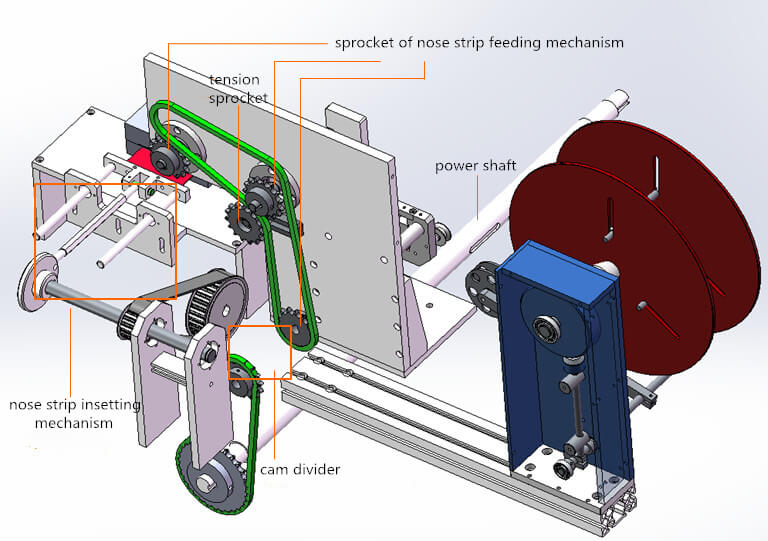 sprocket of nose strip feeding mechanism

tension sprocket

power shaft

nose strip insetting mechanism

cam divider