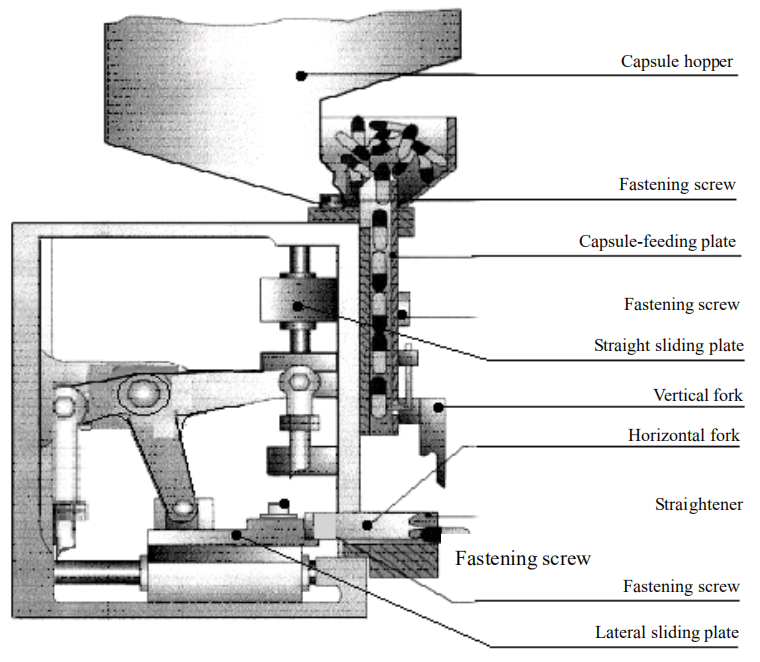 Capsule hopper

Fastening screw

Capsule-feeding plate

Fastening screw

Straight sliding plate

Vertical fork

Horizontal fork

Straightener

Fastening screw

Fastening screw

Lateral sliding plate